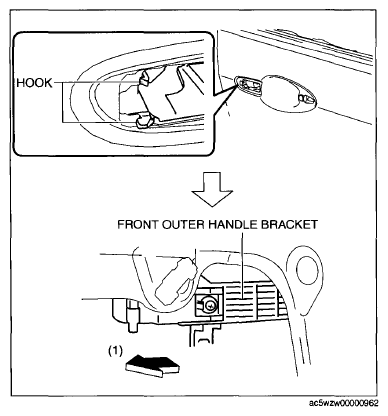 HOOK

FRONT OUTER HANDLE BRACKET

(1)

ac5wzw00000962