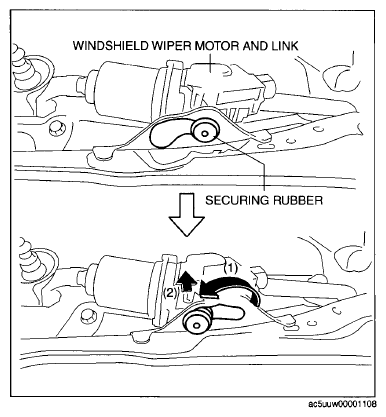 WINDSHIELD WIPER MOTOR AND LINK

SECURING RUBBER

(1)

(2)

ac5uuw00001108