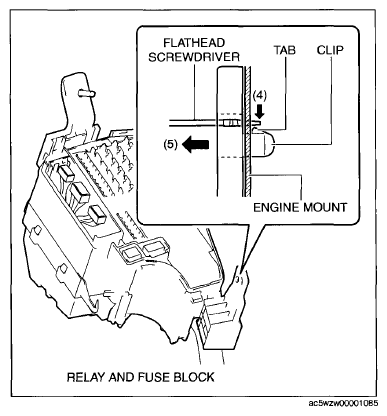 FLATHEAD SCREWDRIVER

TAB

CLIP

(4)

(5)

ENGINE MOUNT

RELAY AND FUSE BLOCK

ac5wzw00001085