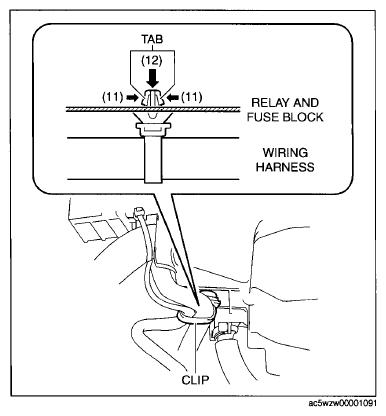 TAB

(12)

(11)

(11)

RELAY AND FUSE BLOCK

WIRING HARNESS

CLIP

ac5wzw00001091