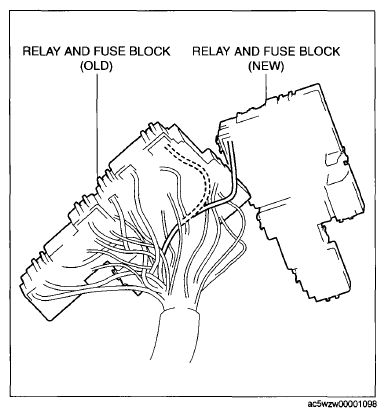 RELAY AND FUSE BLOCK
(OLD)

RELAY AND FUSE BLOCK
(NEW)

ac5wzw00001098