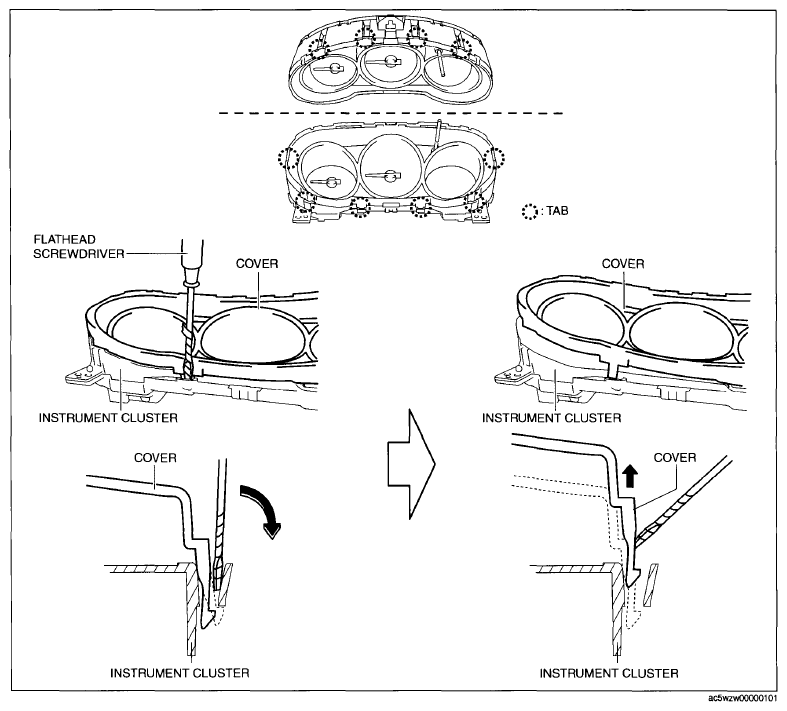 : TAB

FLATHEAD SCREWDRIVER

COVER

INSTRUMENT CLUSTER

COVER

INSTRUMENT CLUSTER

COVER

INSTRUMENT CLUSTER

COVER

INSTRUMENT CLUSTER

ac5wzw00000101