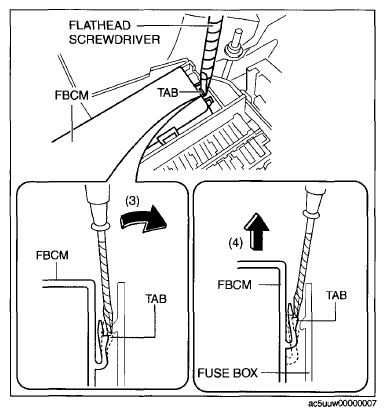 FLATHEAD SCREWDRIVER

FBCM

TAB

(3)

FBCM

TAB

(4)

FBCM

TAB

FUSE BOX

ac5uuw00000007