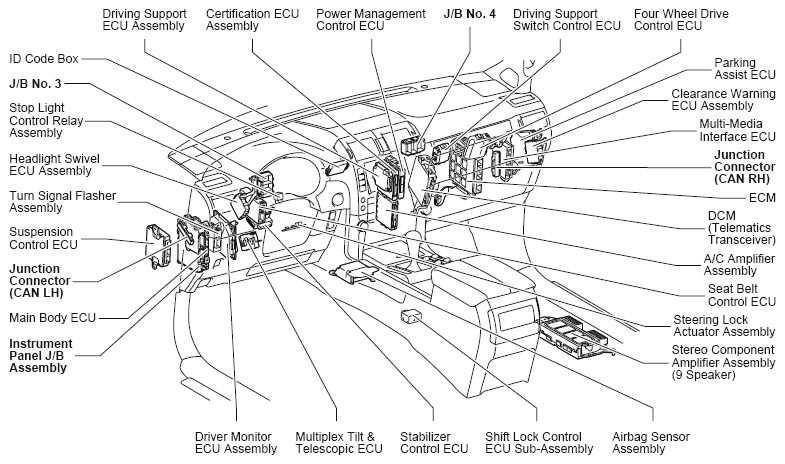 Driving Support ECU Assembly

Certification ECU Assembly

Power Management Control ECU

J/B No. 4

Driving Support Switch Control ECU

Four Wheel Drive Control ECU

ID Code Box

J/B No. 3

Stop Light Control Relay Assembly

Headlight Swivel ECU Assembly

Turn Signal Flasher Assembly

Suspension Control ECU

Junction Connector (CAN LH)

Main Body ECU

Instrument Panel J/B Assembly

Parking Assist ECU

Clearance Warning ECU Assembly

Multi-Media Interface ECU

Junction Connector (CAN RH)

ECM

DCM (Telematics Transceiver)

A/C Amplifier Assembly

Seat Belt Control ECU

Steering Lock Actuator Assembly

Stereo Component Amplifier Assembly (9 Speaker)

Driver Monitor ECU Assembly

Multiplex Tilt & Telescopic ECU

Stabilizer Control ECU

Shift Lock Control ECU Sub-Assembly

Airbag Sensor Assembly