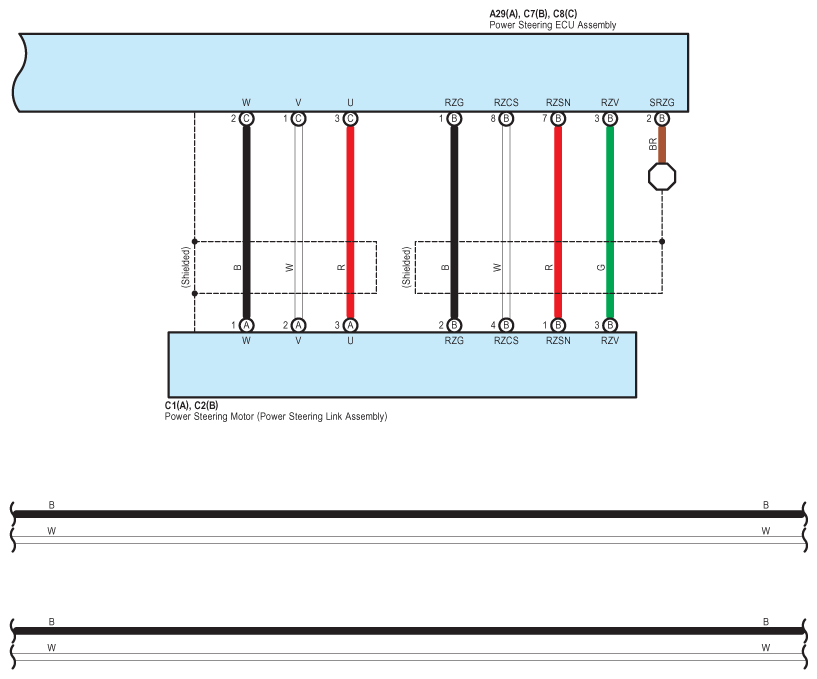 A29(A), C7(B), C8(C)
Power Steering ECU Assembly

W V U RZG RZCS RZSN RZV SRZG

2 C 1 C 3 C 1 B 8 B 7 B 3 B 2 B

BR

(Shielded) B W R

(Shielded) B W R G

1 A 2 A 3 A 2 B 4 B 1 B 3 B

W V U RZG RZCS RZSN RZV

C1(A), C2(B)
Power Steering Motor (Power Steering Link Assembly)

B B
W W

B B
W W