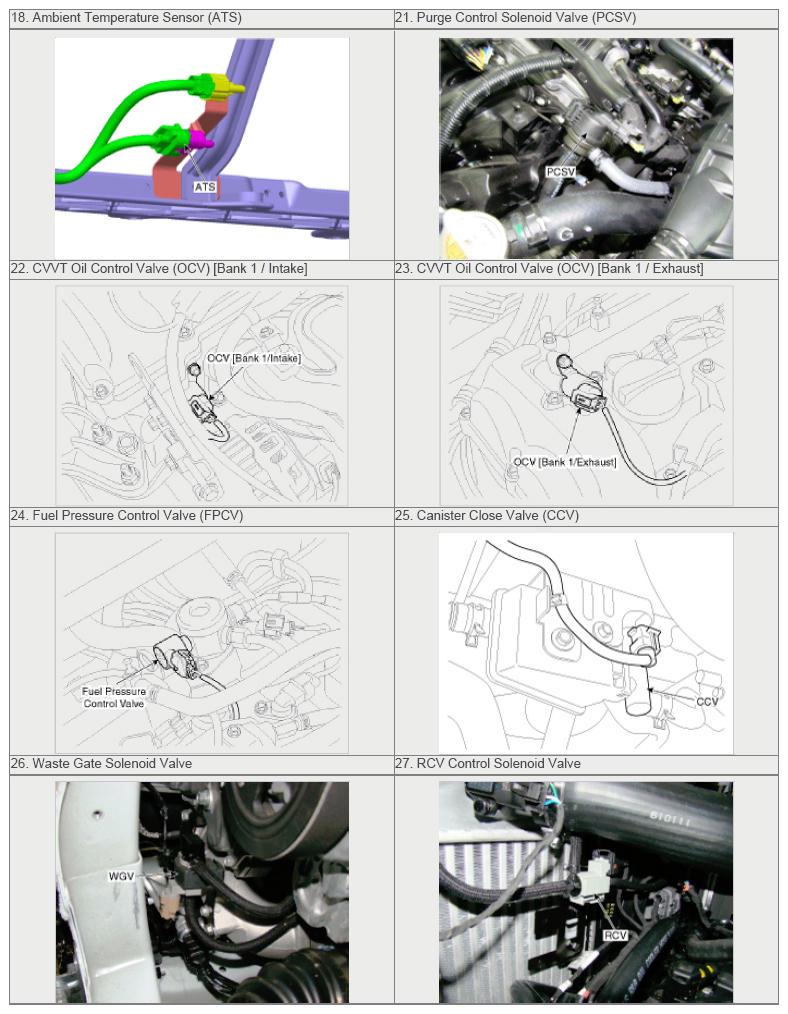 | 18. Ambient Temperature Sensor (ATS) | 21. Purge Control Solenoid Valve (PCSV) |
|---|---|
| ATS | PCSV |
| 22. CVVT Oil Control Valve (OCV) [Bank 1 / Intake] | 23. CVVT Oil Control Valve (OCV) [Bank 1 / Exhaust] |
| OCV [Bank 1/Intake] | OCV [Bank 1/Exhaust] |
| 24. Fuel Pressure Control Valve (FPCV) | 25. Canister Close Valve (CCV) |
| Fuel Pressure Control Valve | CCV |
| 26. Waste Gate Solenoid Valve | 27. RCV Control Solenoid Valve |
| WGV | RCV |