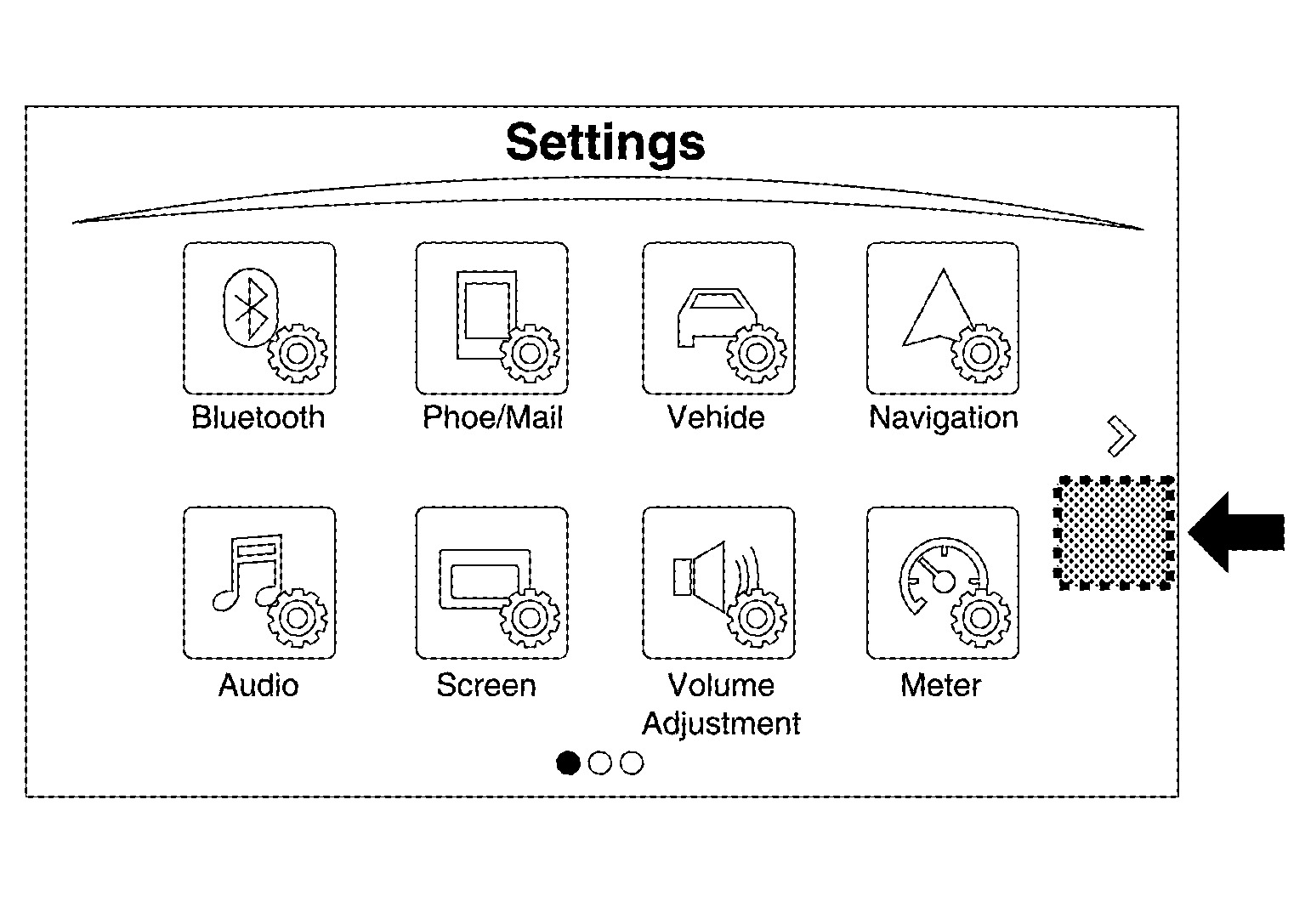 Settings

Bluetooth

Phoe/Mail

Vehide

Navigation

Audio

Screen

Volume Adjustment

Meter