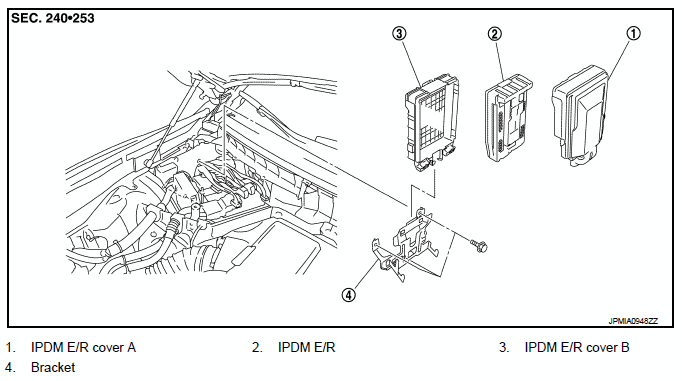 SEC. 240•253

3
2
1
4

JPMIA0948ZZ

1. IPDM E/R cover A
2. IPDM E/R
3. IPDM E/R cover B
4. Bracket