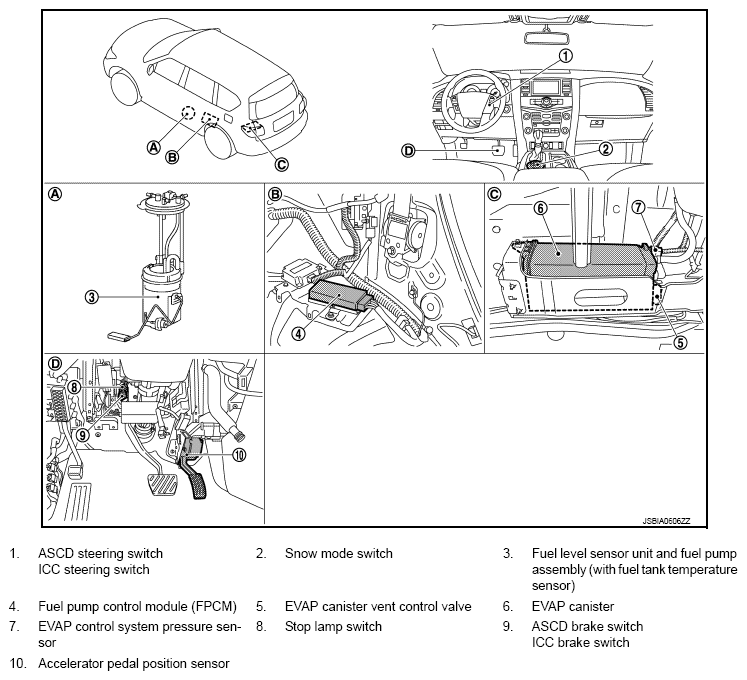 A
B
C
1
D
2
A
3
B
4
C
6
7
5
D
8
9
10
JSBIA0606ZZ

1. ASCD steering switch
ICC steering switch

2. Snow mode switch

3. Fuel level sensor unit and fuel pump assembly (with fuel tank temperature sensor)

4. Fuel pump control module (FPCM)

5. EVAP canister vent control valve

6. EVAP canister

7. EVAP control system pressure sensor

8. Stop lamp switch

9. ASCD brake switch
ICC brake switch

10. Accelerator pedal position sensor