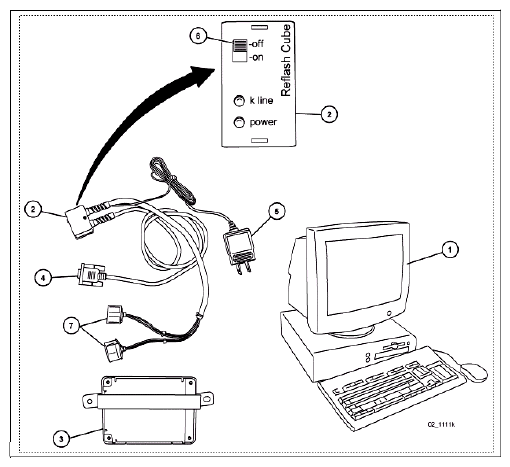 6
-off
-on
Reflash Cube
k line
power
2
2
5
4
1
7
3
02_1111k