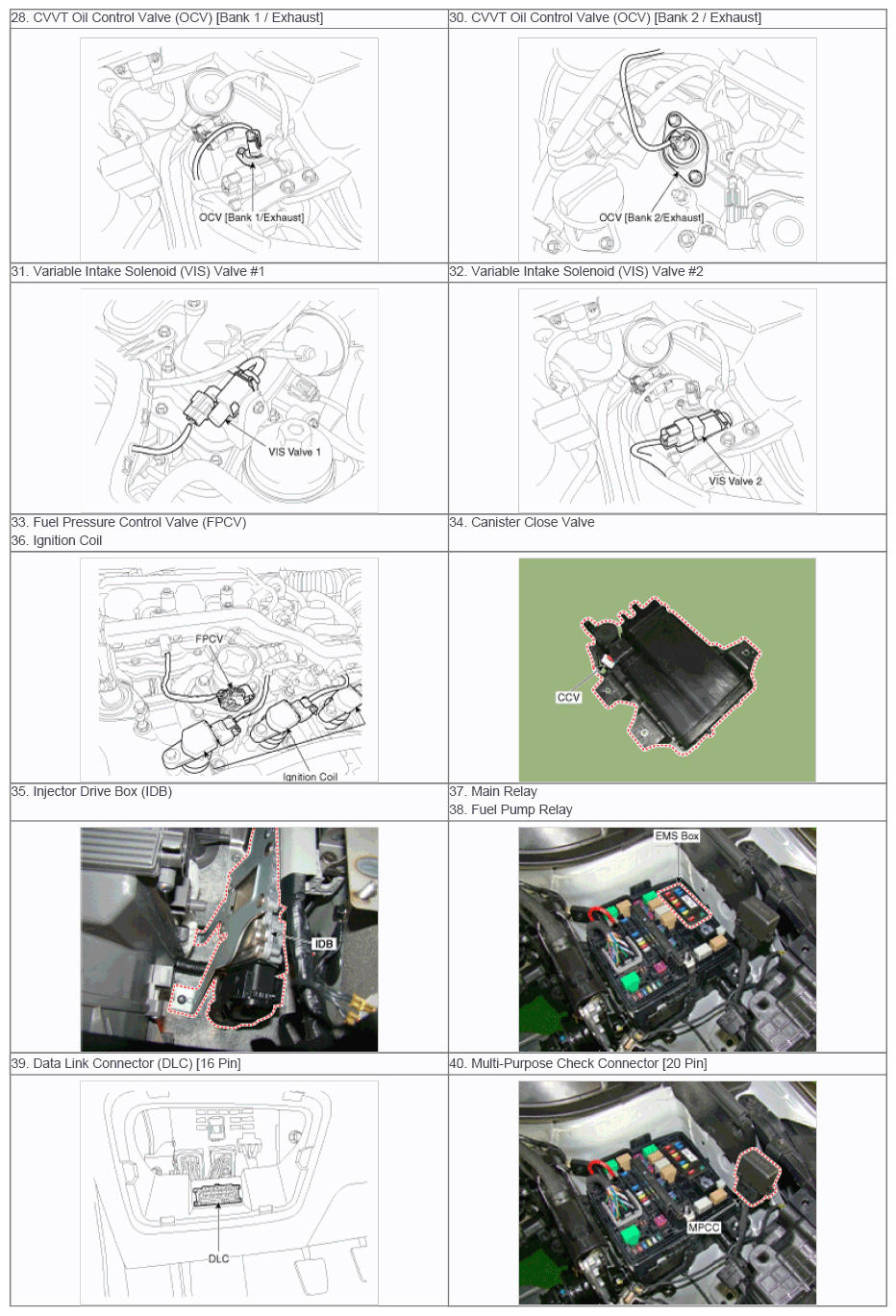 | 28. CVVT Oil Control Valve (OCV) [Bank 1 / Exhaust] | 30. CVVT Oil Control Valve (OCV) [Bank 2 / Exhaust] |
|---|---|
| OCV [Bank 1/Exhaust] | OCV [Bank 2/Exhaust] |
| 31. Variable Intake Solenoid (VIS) Valve #1 | 32. Variable Intake Solenoid (VIS) Valve #2 |
| VIS Valve 1 | VIS Valve 2 |
| 33. Fuel Pressure Control Valve (FPCV) 36. Ignition Coil | 34. Canister Close Valve |
| FPCV Ignition Coil | CCV |
| 35. Injector Drive Box (IDB) | 37. Main Relay 38. Fuel Pump Relay |
| IDB | EMS Box |
| 39. Data Link Connector (DLC) [16 Pin] | 40. Multi-Purpose Check Connector [20 Pin] |
| DLC | MPCC |