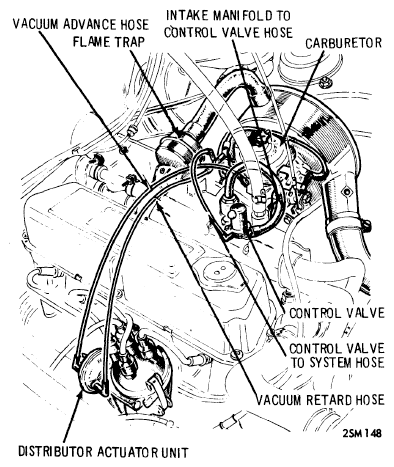 VACUUM ADVANCE HOSE

FLAME TRAP

INTAKE MANIFOLD TO CONTROL VALVE HOSE

CARBURETOR

CONTROL VALVE

CONTROL VALVE TO SYSTEM HOSE

VACUUM RETARD HOSE

2SM 148

DISTRIBUTOR ACTUATOR UNIT