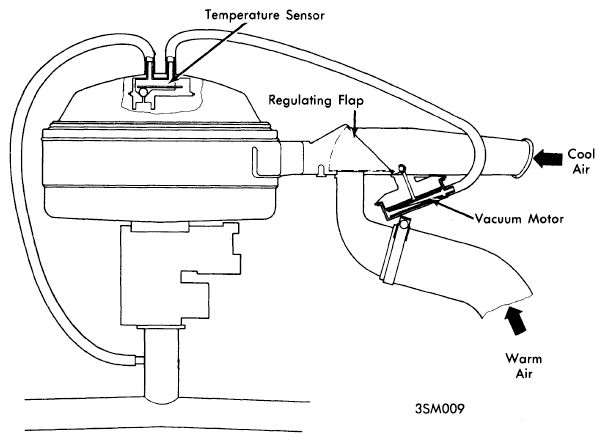 Temperature Sensor

Regulating Flap

Cool Air

Vacuum Motor

Warm Air

3SM009