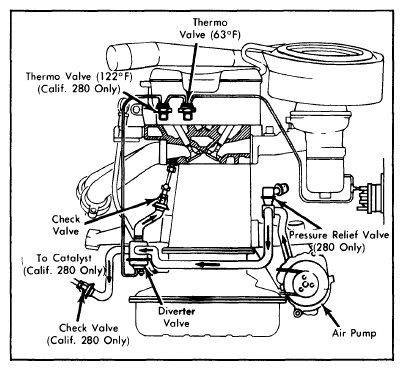 Thermo Valve (63°F)

Thermo Valve (122°F) (Calif. 280 Only)

Check Valve

Pressure Relief Valve (280 Only)

To Catalyst (Calif. 280 Only)

Diverter Valve

Check Valve (Calif. 280 Only)

Air Pump