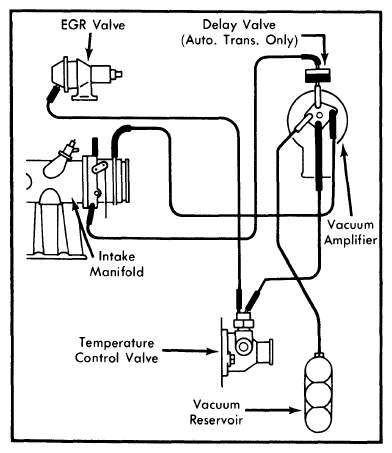 EGR Valve

Delay Valve
(Auto. Trans. Only)

Vacuum
Amplifier

Intake
Manifold

Temperature
Control Valve

Vacuum
Reservoir