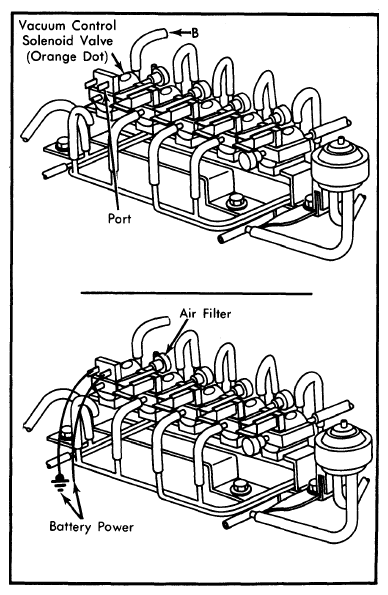 Vacuum Control Solenoid Valve (Orange Dot)

B

Port

Air Filter

Battery Power