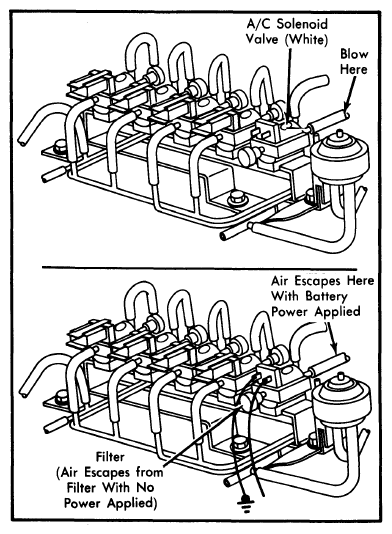 A/C Solenoid Valve (White)

Blow Here

Air Escapes Here With Battery Power Applied

Filter (Air Escapes from Filter With No Power Applied)