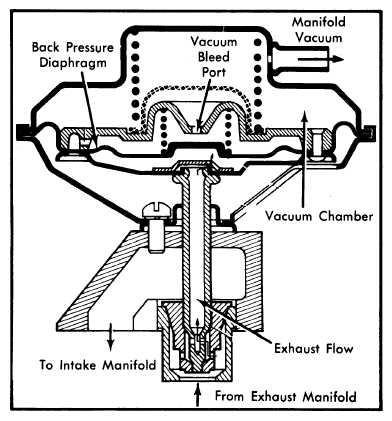 Manifold Vacuum

Back Pressure Diaphragm

Vacuum Bleed Port

Vacuum Chamber

Exhaust Flow

To Intake Manifold

From Exhaust Manifold