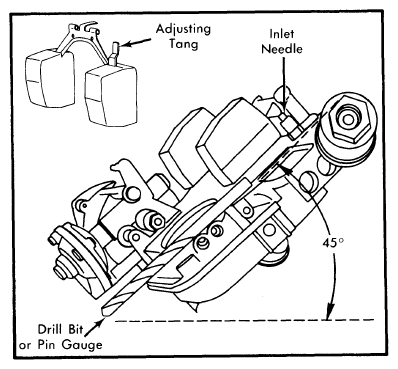 Adjusting Tang

Inlet Needle

45°

Drill Bit or Pin Gauge