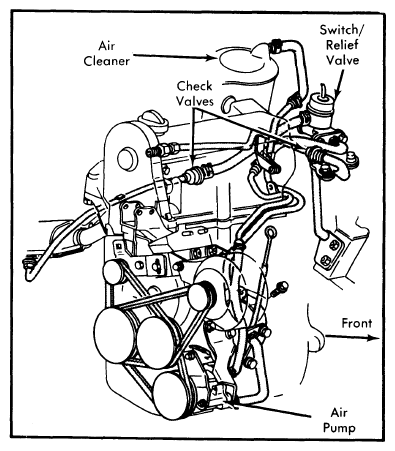 Air Cleaner

Switch/ Relief Valve

Check Valves

Front

Air Pump