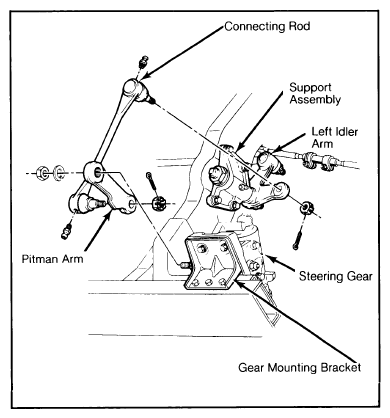 Connecting Rod

Support Assembly

Left Idler Arm

Pitman Arm

Steering Gear

Gear Mounting Bracket