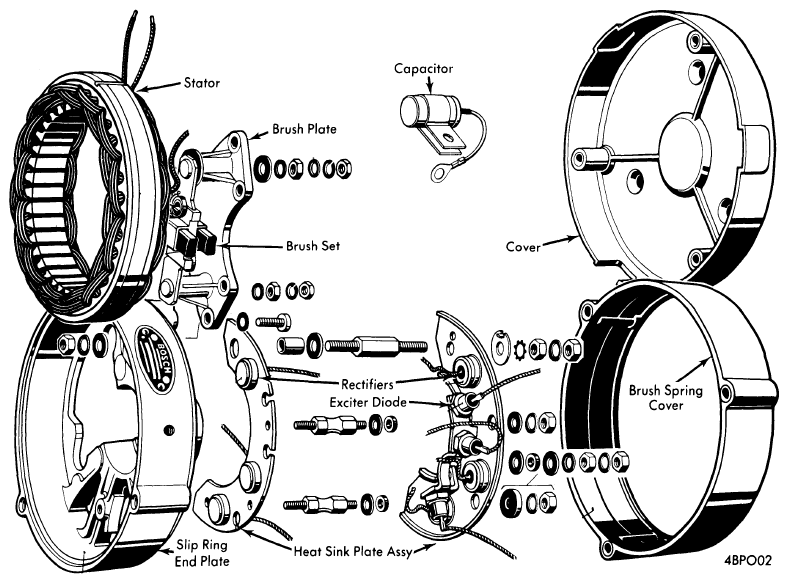 Stator
Capacitor
Brush Plate
Brush Set
Cover
BOSCH
Rectifiers
Exciter Diode
Brush Spring Cover
Slip Ring End Plate
Heat Sink Plate Assy
4BPO02