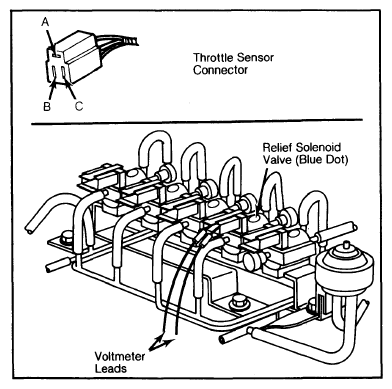 A
B
C
Throttle Sensor Connector

Relief Solenoid Valve (Blue Dot)

Voltmeter Leads