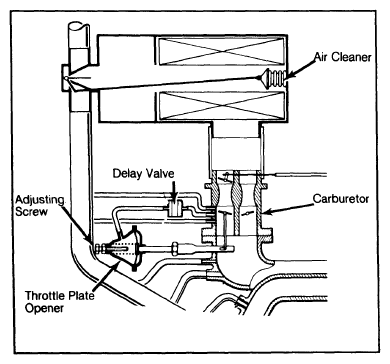 Air Cleaner

Delay Valve

Adjusting Screw

Carburetor

Throttle Plate Opener