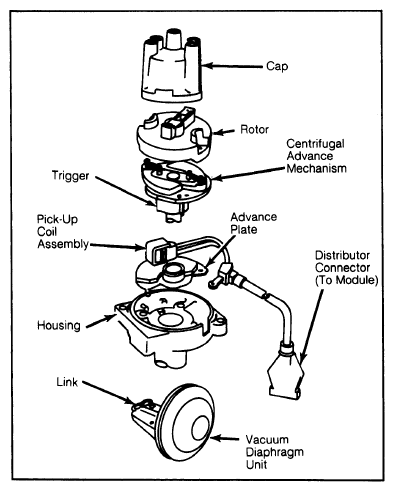 Cap

Rotor

Centrifugal Advance Mechanism

Trigger

Pick-Up Coil Assembly

Advance Plate

Distributor Connector (To Module)

Housing

Link

Vacuum Diaphragm Unit