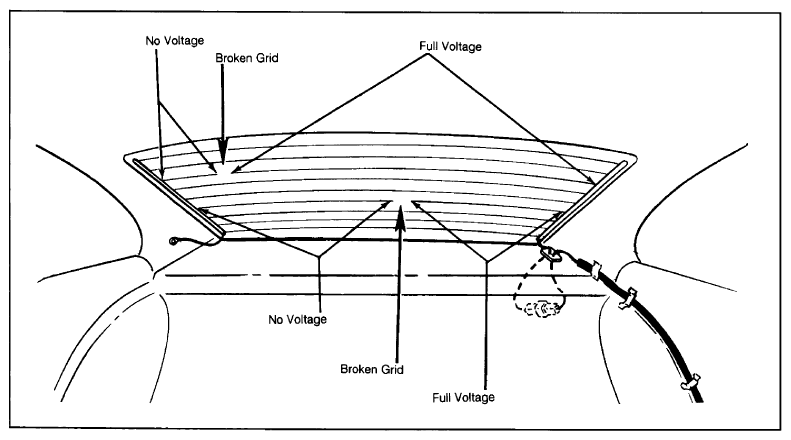 No Voltage
Broken Grid
Full Voltage
No Voltage
Broken Grid
Full Voltage