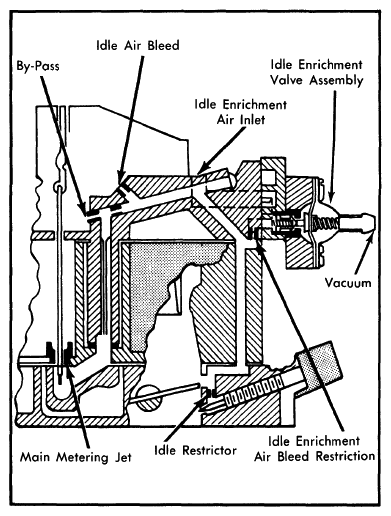 Idle Air Bleed

By-Pass

Idle Enrichment Valve Assembly

Idle Enrichment Air Inlet

Vacuum

Main Metering Jet

Idle Restrictor

Idle Enrichment Air Bleed Restriction