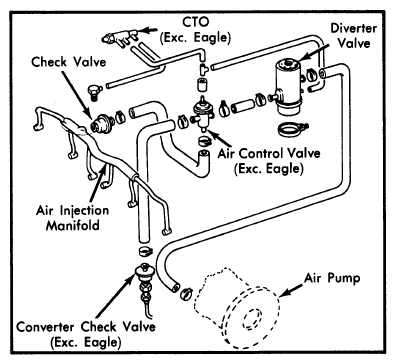 CTO
(Exc. Eagle)

Diverter Valve

Check Valve

Air Control Valve
(Exc. Eagle)

Air Injection Manifold

Air Pump

Converter Check Valve
(Exc. Eagle)