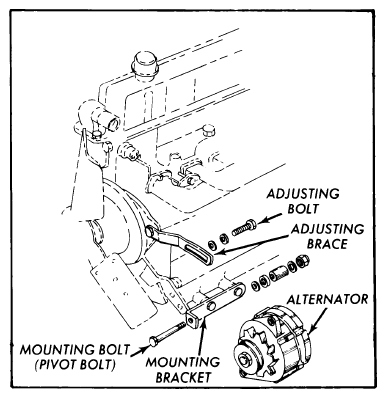 ADJUSTING BOLT

ADJUSTING BRACE

ALTERNATOR

MOUNTING BOLT (PIVOT BOLT)

MOUNTING BRACKET