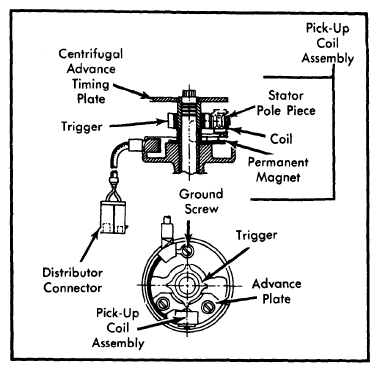 Pick-Up Coil Assembly

Centrifugal Advance Timing Plate

Stator Pole Piece

Trigger

Coil

Permanent Magnet

Ground Screw

Trigger

Distributor Connector

Advance Plate

Pick-Up Coil Assembly