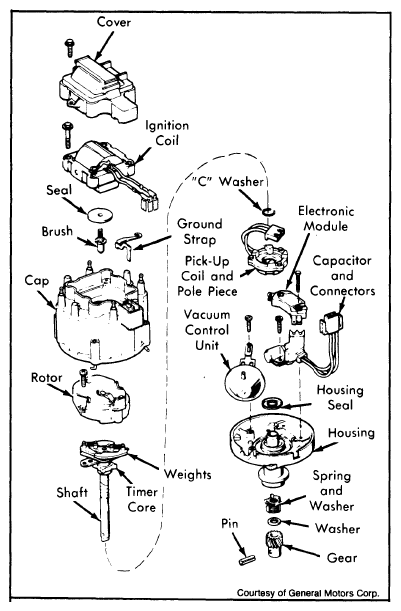 Cover

Ignition Coil

Seal

Brush

Ground Strap

Cap

Rotor

Weights

Shaft

Timer Core

"C" Washer

Electronic Module

Pick-Up Coil and Pole Piece

Capacitor and Connectors

Vacuum Control Unit

Housing Seal

Housing

Spring and Washer

Washer

Pin

Gear

Courtesy of General Motors Corp.