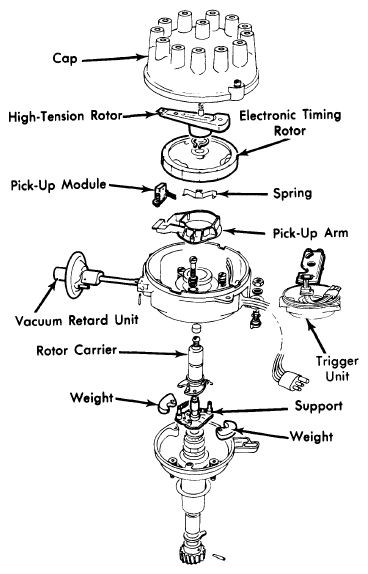 Cap

High-Tension Rotor

Electronic Timing Rotor

Pick-Up Module

Spring

Pick-Up Arm

Vacuum Retard Unit

Rotor Carrier

Trigger Unit

Weight

Support

Weight