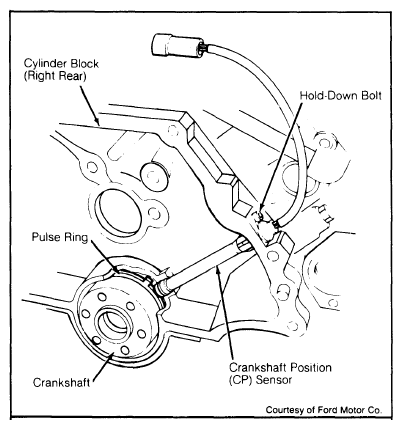 Cylinder Block
(Right Rear)

Hold-Down Bolt

Pulse Ring

Crankshaft

Crankshaft Position
(CP) Sensor

Courtesy of Ford Motor Co.