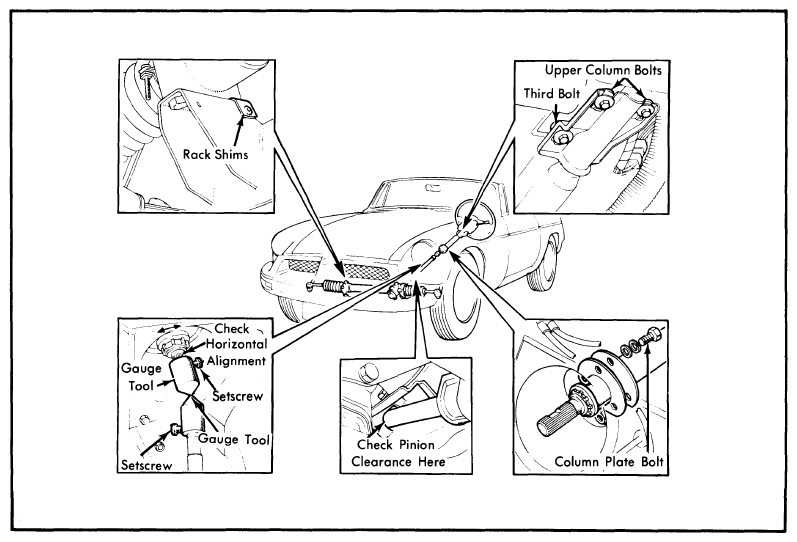 Rack Shims

Upper Column Bolts
Third Bolt

Check Horizontal Alignment
Gauge Tool
Setscrew
Gauge Tool
Setscrew

Check Pinion Clearance Here

Column Plate Bolt