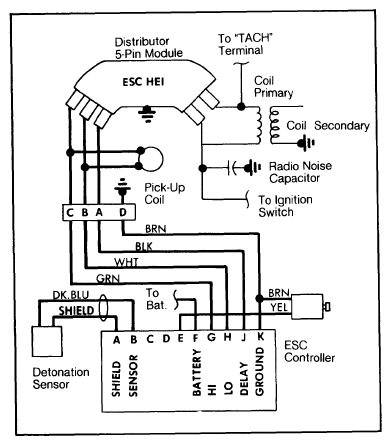 Distributor
5-Pin Module

To "TACH"
Terminal

ESC HEI

Coil
Primary

Coil Secondary

Radio Noise
Capacitor

Pick-Up
Coil

To Ignition
Switch

C B A D

BRN

BLK

WHT

GRN

DK.BLU

SHIELD

To
Bat.

BRN

YEL

A B C D E F G H J K

SHIELD
SENSOR
BATTERY
HI
LO
DELAY
GROUND

ESC
Controller

Detonation
Sensor