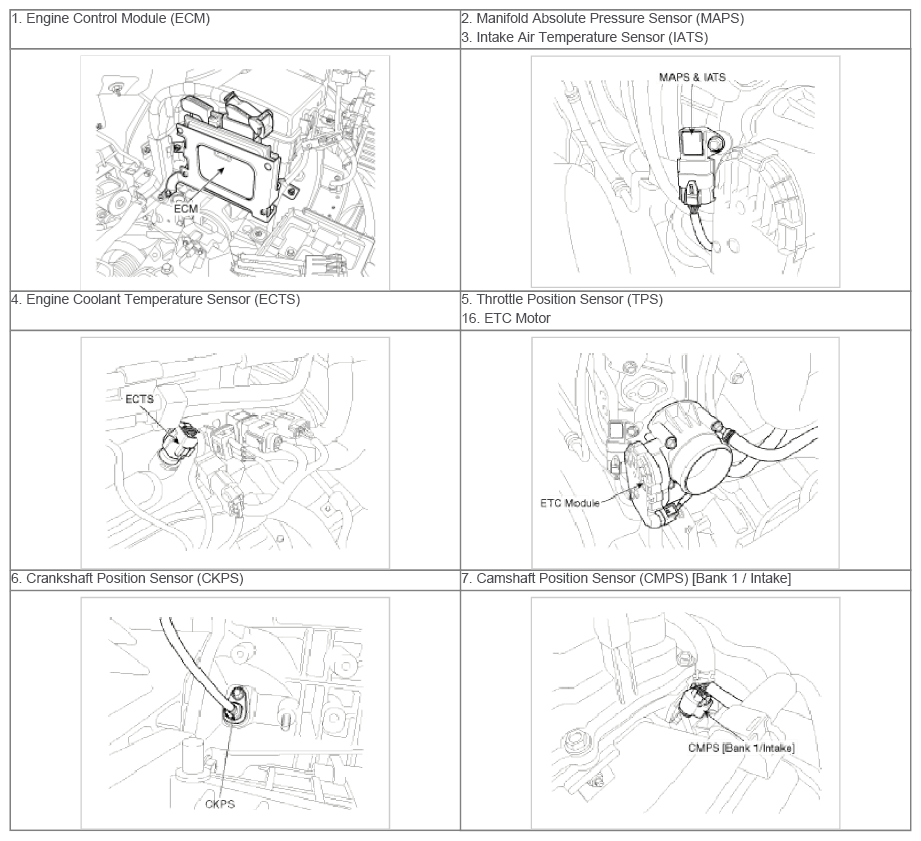 | 1. Engine Control Module (ECM) | 2. Manifold Absolute Pressure Sensor (MAPS)<br>3. Intake Air Temperature Sensor (IATS) |
|---|---|
| ECM | MAPS & IATS |
| 4. Engine Coolant Temperature Sensor (ECTS) | 5. Throttle Position Sensor (TPS)<br>16. ETC Motor |
| ECTS | ETC Module |
| 6. Crankshaft Position Sensor (CKPS) | 7. Camshaft Position Sensor (CMPS) [Bank 1 / Intake] |
| CKPS | CMPS [Bank 1/Intake] |