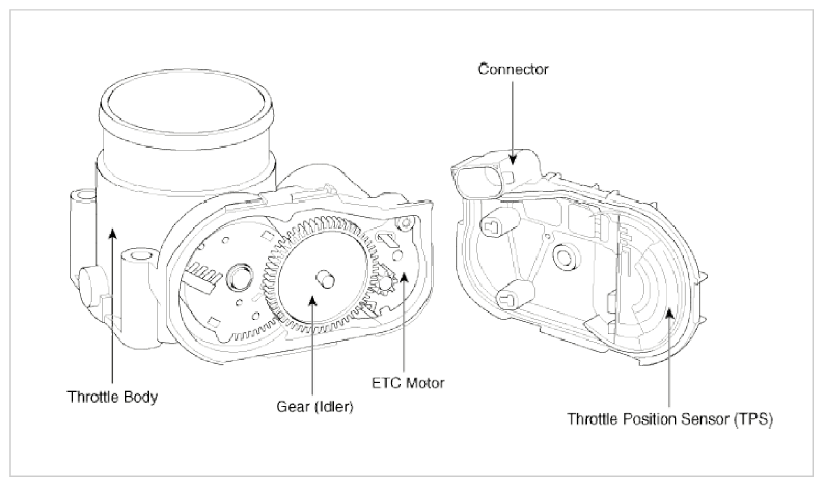 Connector

Throttle Body

Gear (Idler)

ETC Motor

Throttle Position Sensor (TPS)