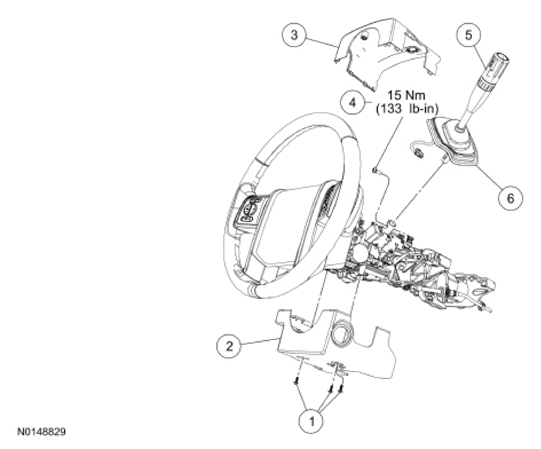 3
5
4
15 Nm
(133 lb-in)
6
2
1
N0148829