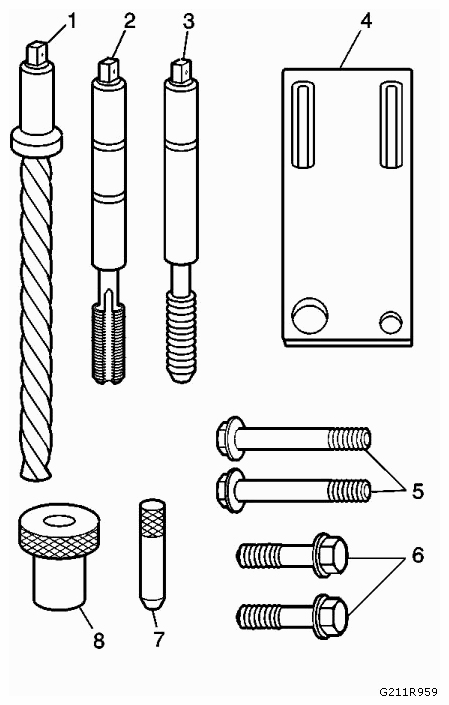 1
2
3
4
5
6
8
7
G211R959