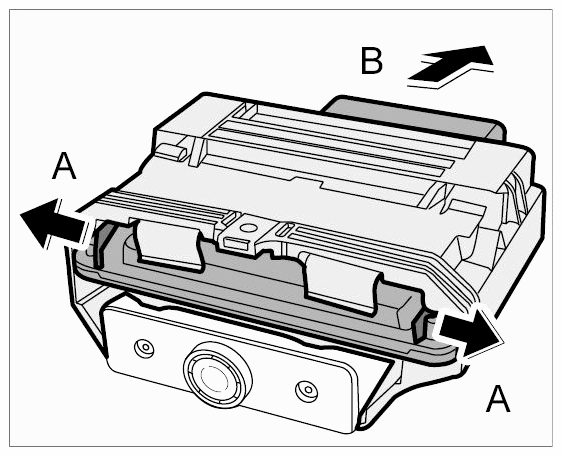 B
A
A