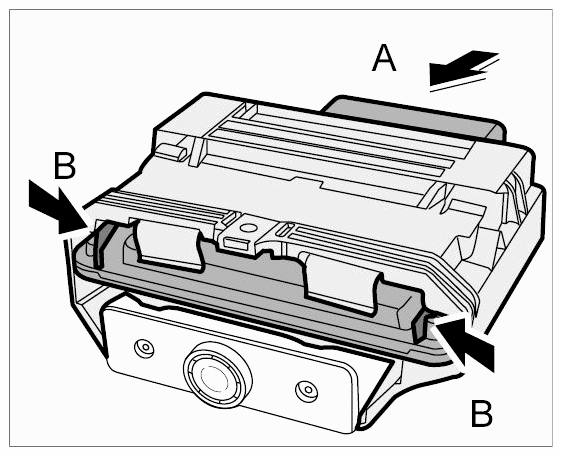 A
B
B