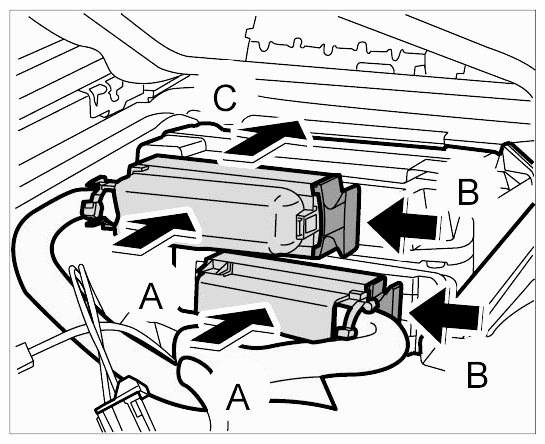 C
B
A
B
A