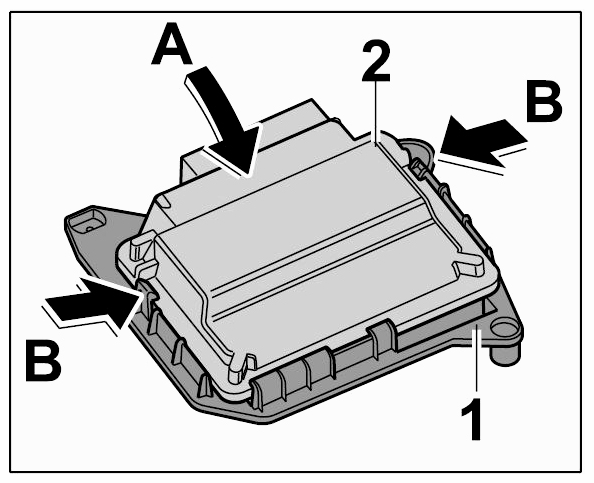 A
2
B
B
1