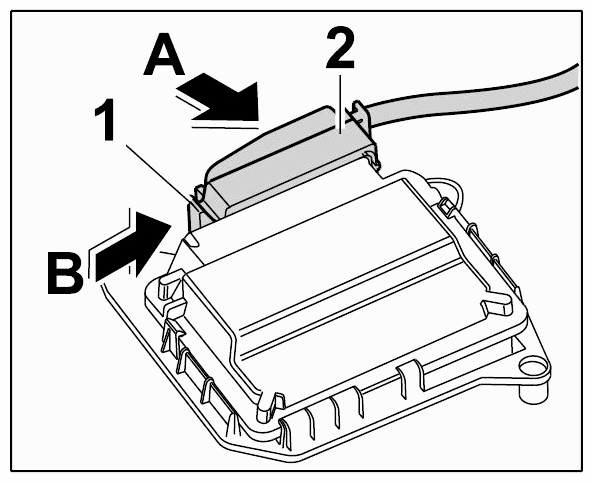 A
2
1
B