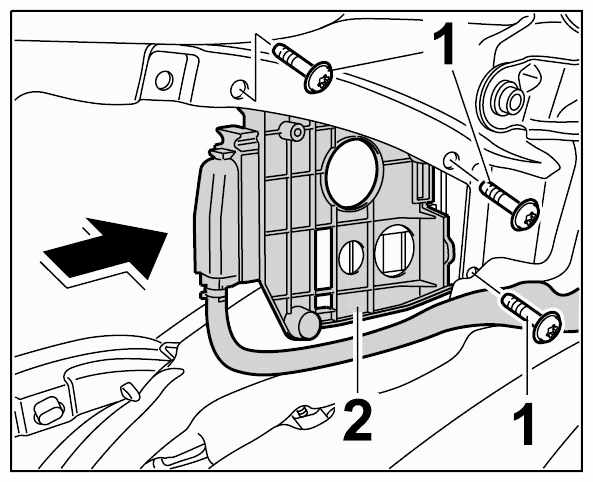 1
2
1