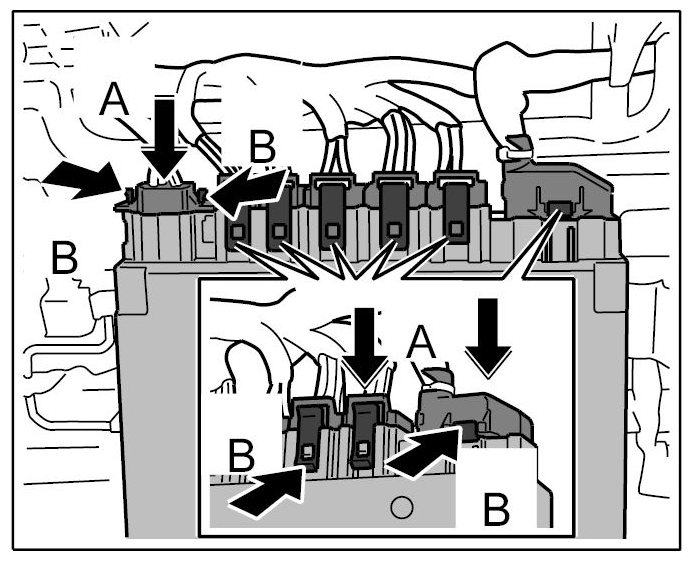 A
B
B
A
B
B